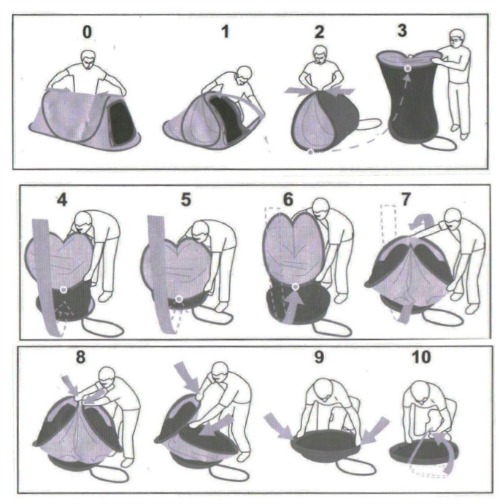 0 1 2 3

4 5 6 7

8 9 10